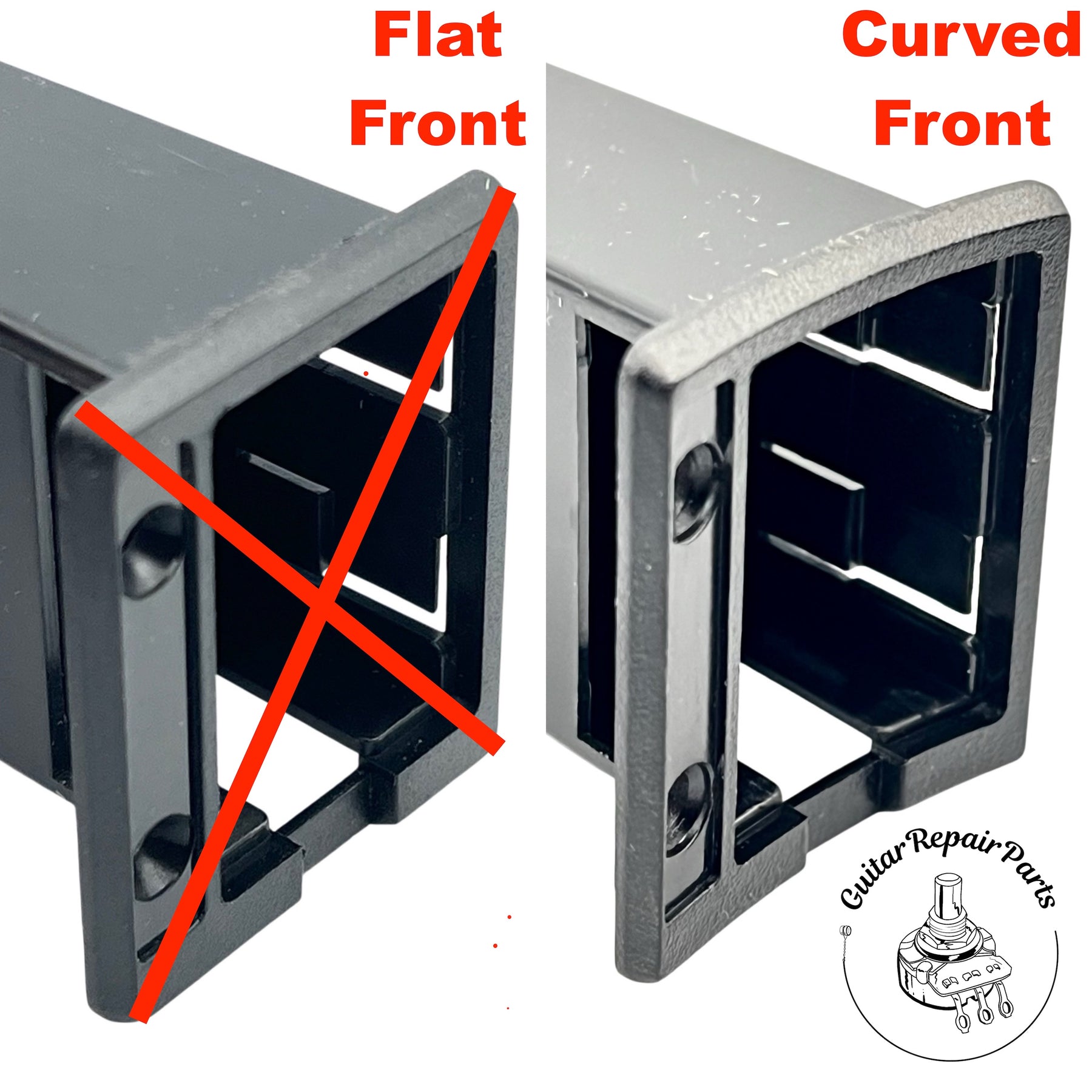 Flat Front

Curved Front

Guitar Repair Parts